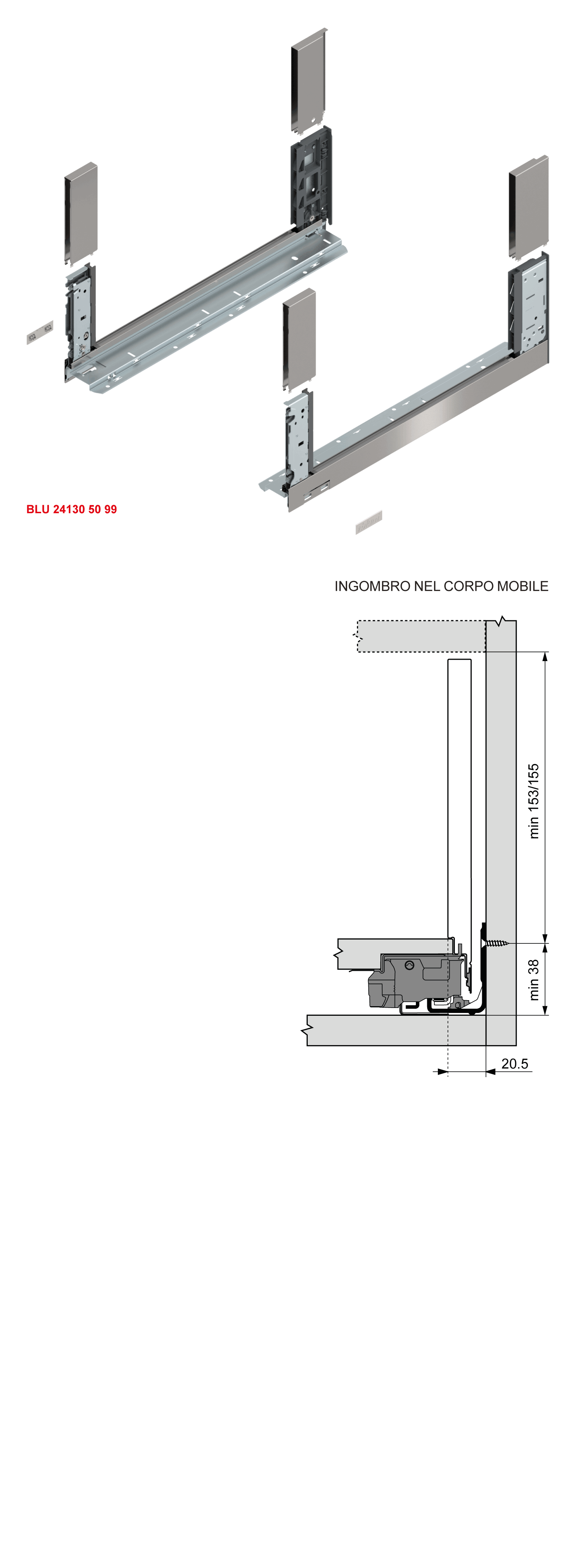 BLU 24130 50 99

INGOMBRO NEL CORPO MOBILE

min 153/155

min 38

20.5